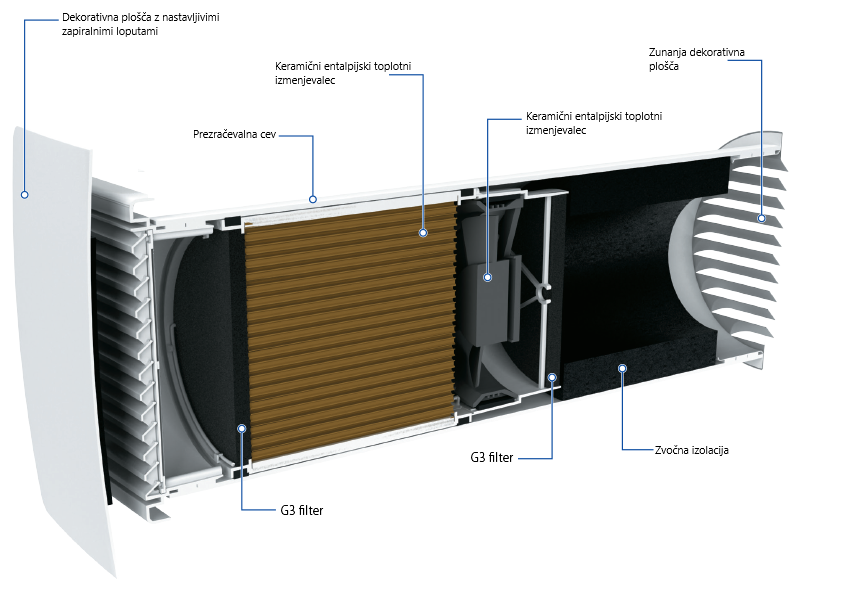 Dekorativna plošča z nastavljivimi zapiralnimi loputami

Keramični entalpijski toplotni izmenjevalec

Zunanja dekorativna plošča

Prezračevalna cev

Keramični entalpijski toplotni izmenjevalec

G3 filter

Zvočna izolacija

G3 filter